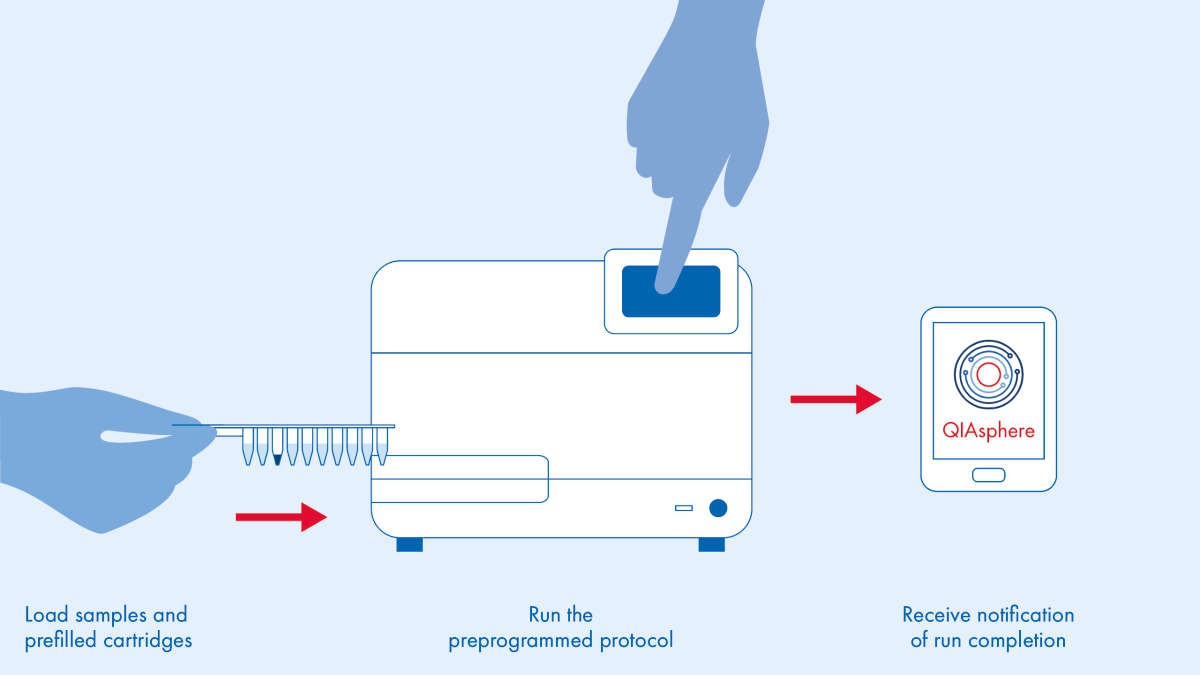 QIAsphere

Load samples and prefilled cartridges

Run the preprogrammed protocol

Receive notification of run completion